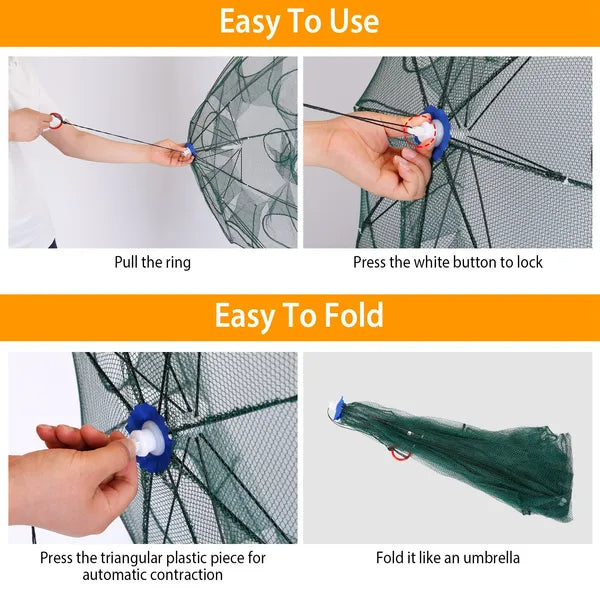 Easy To Use

Pull the ring

Press the white button to lock

Easy To Fold

Press the triangular plastic piece for automatic contraction

Fold it like an umbrella