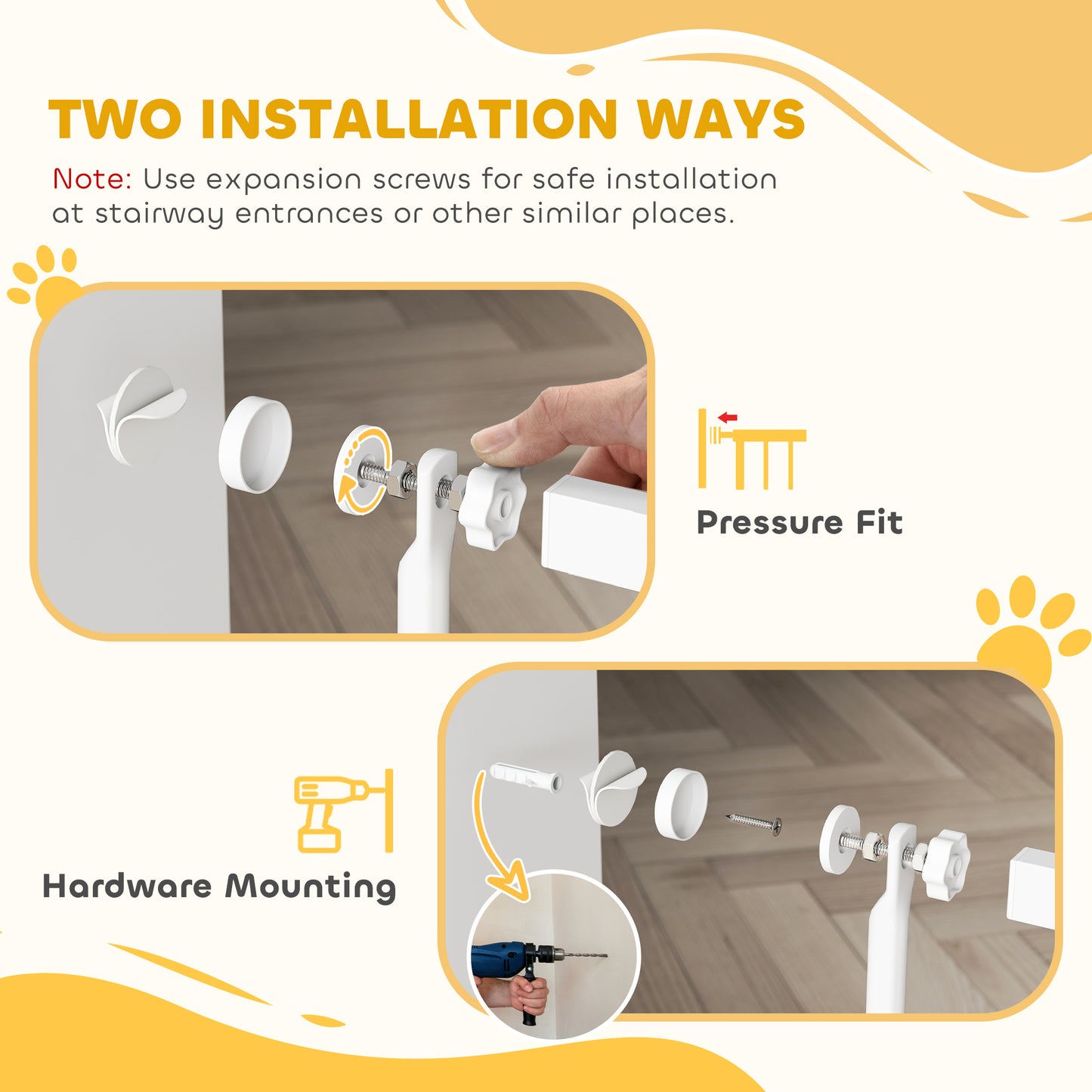 TWO INSTALLATION WAYS

Note: Use expansion screws for safe installation at stairway entrances or other similar places.

Pressure Fit

Hardware Mounting