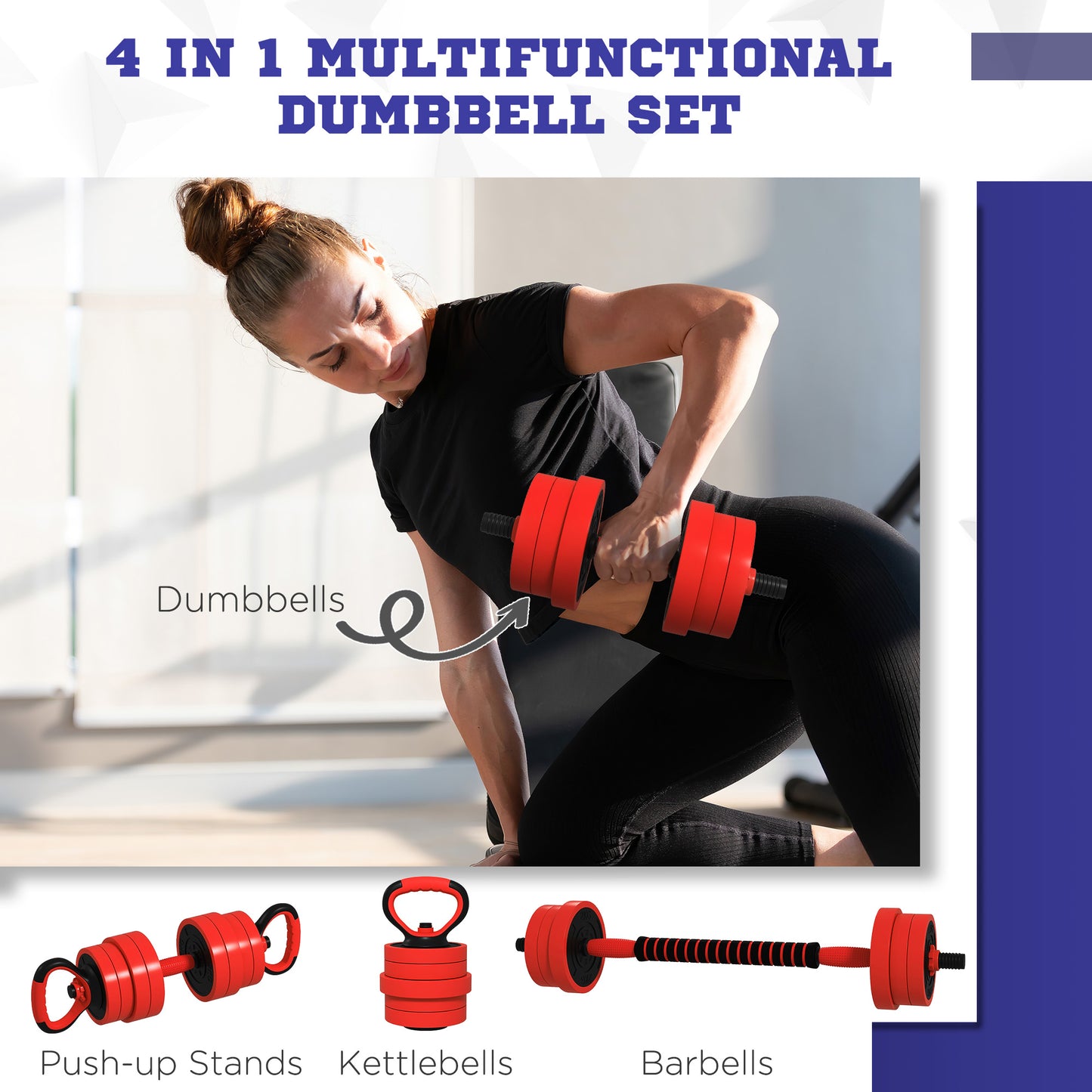 4 IN 1 MULTIFUNCTIONAL DUMBBELL SET

Dumbbells

Push-up Stands

Kettlebells

Barbells